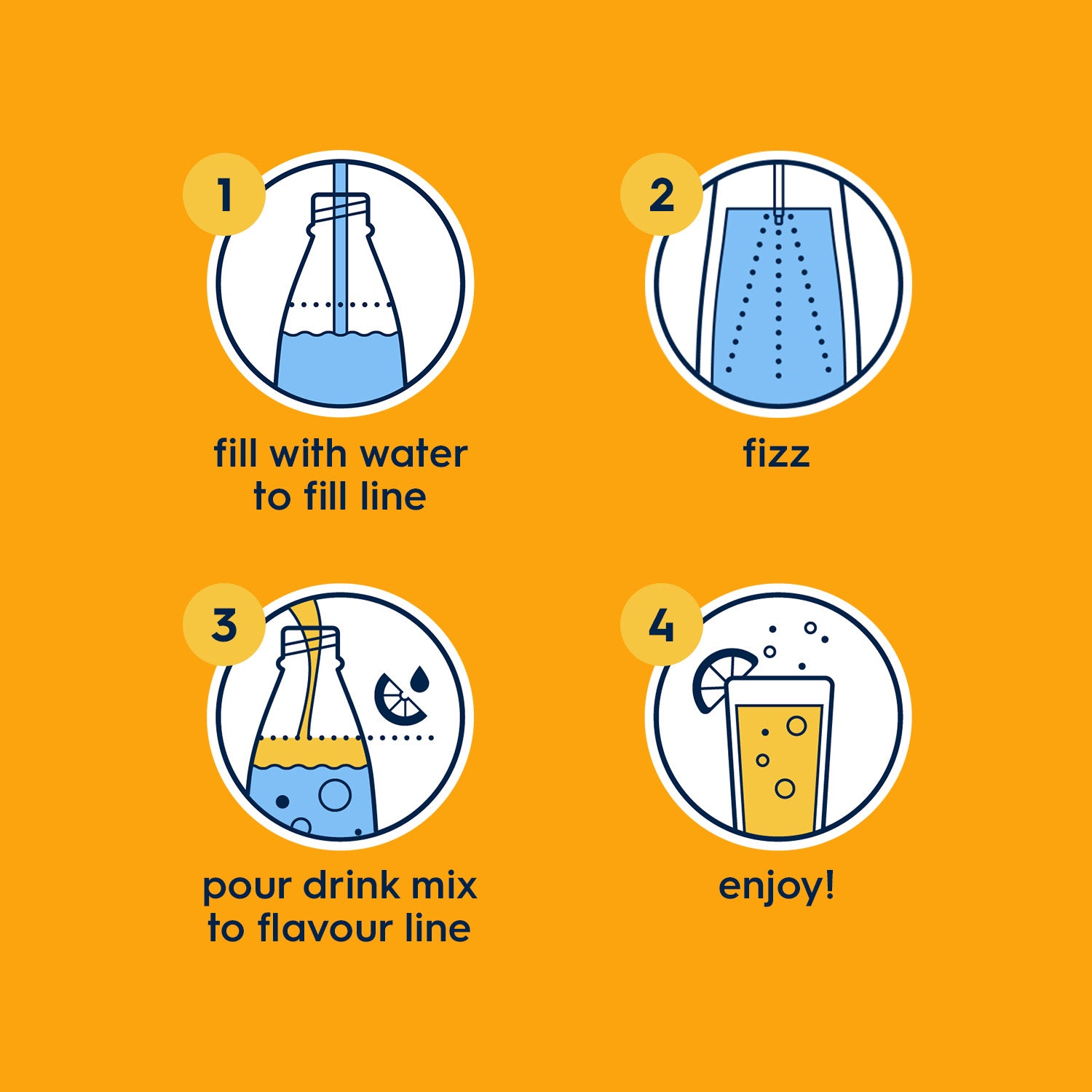 1

fill with water to fill line

2

fizz

3

pour drink mix to flavour line

4

enjoy!