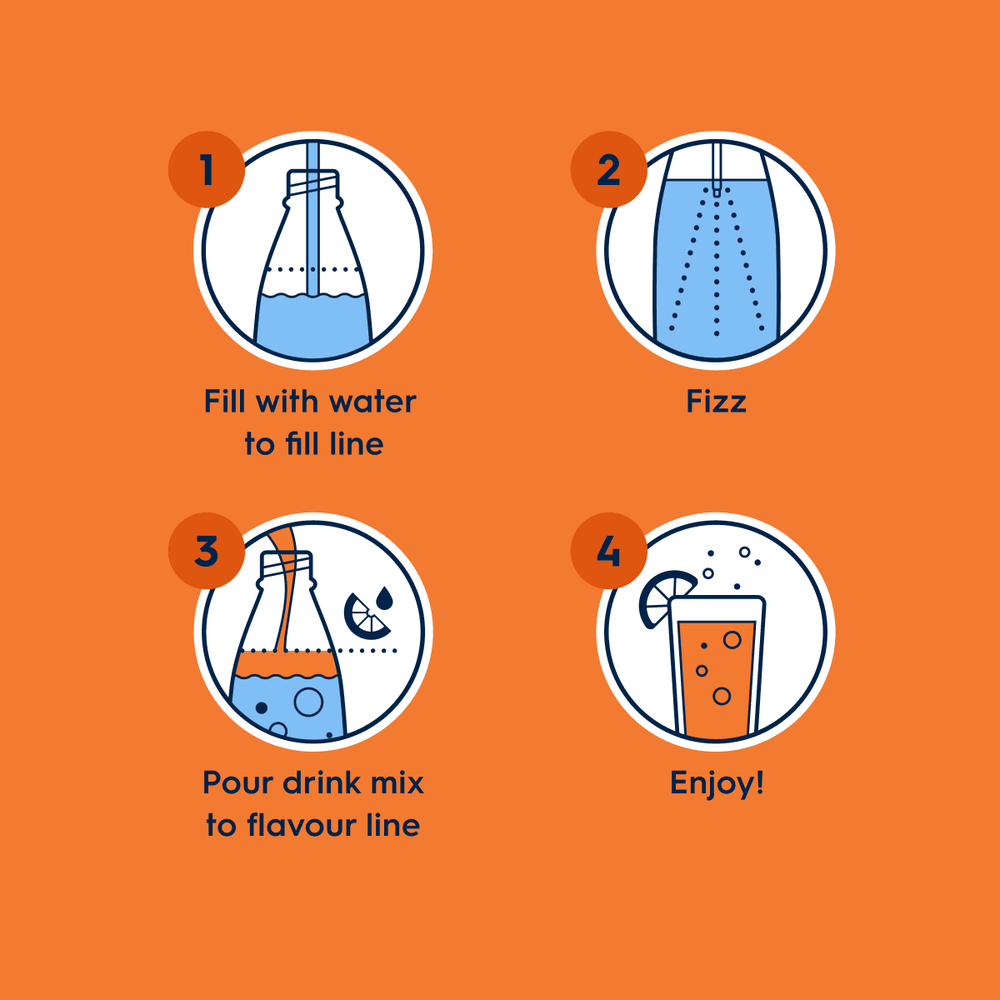 1
Fill with water to fill line

2
Fizz

3
Pour drink mix to flavour line

4
Enjoy!