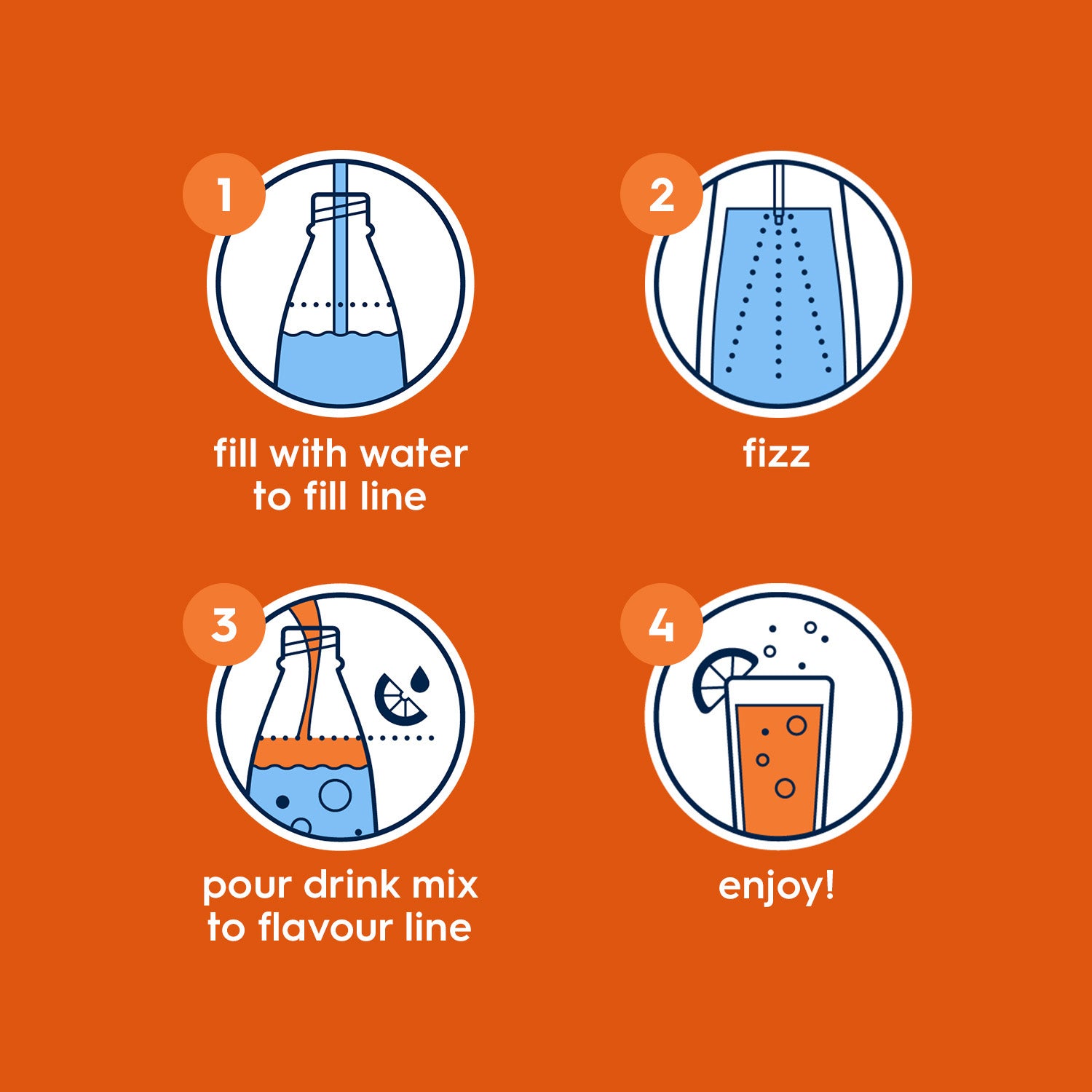 1

fill with water to fill line

2

fizz

3

pour drink mix to flavour line

4

enjoy!